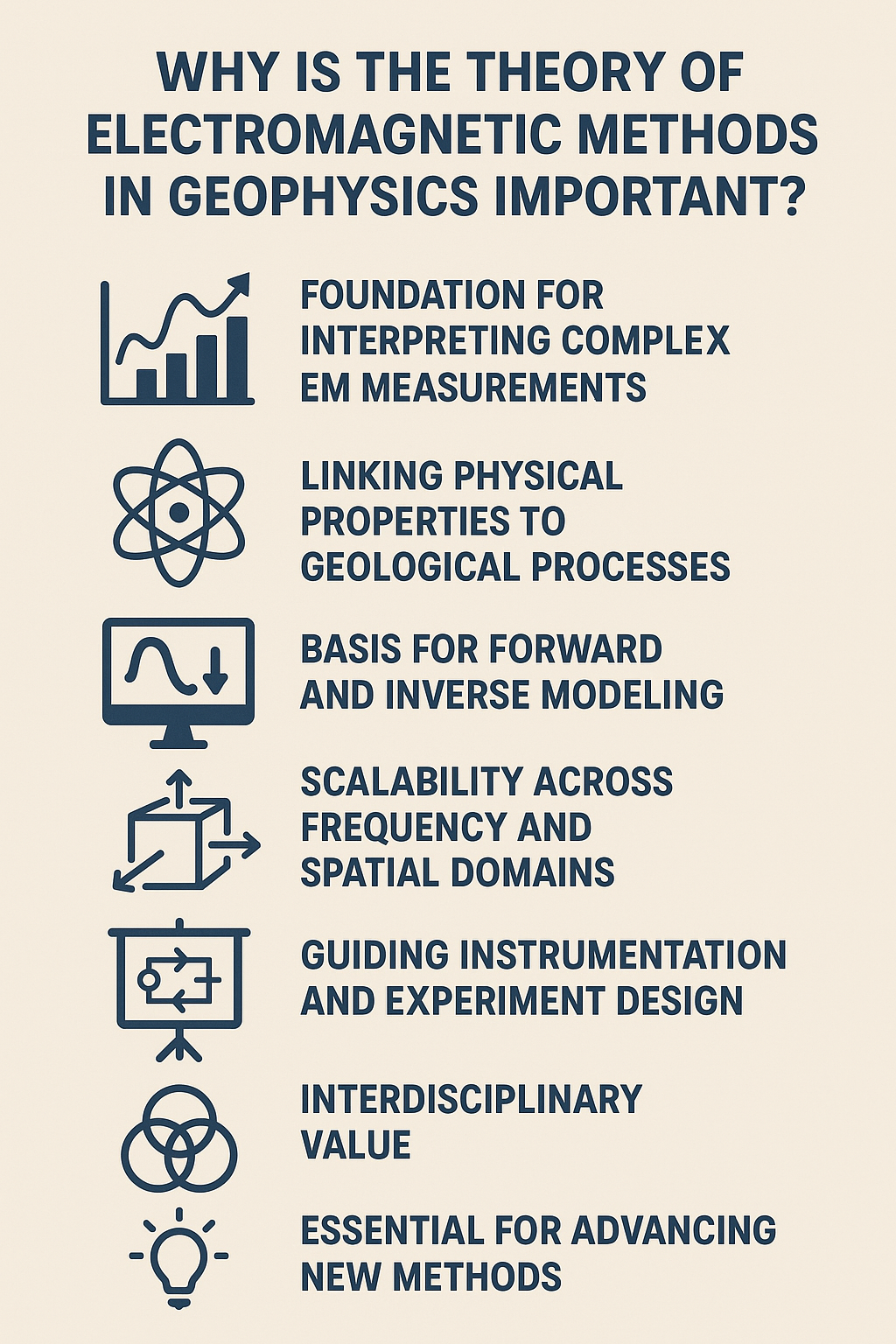 WHY IS THE THEORY OF ELECTROMAGNETIC METHODS IN GEOPHYSICS IMPORTANT?

FOUNDATION FOR INTERPRETING COMPLEX EM MEASUREMENTS

LINKING PHYSICAL PROPERTIES TO GEOLOGICAL PROCESSES

BASIS FOR FORWARD AND INVERSE MODELING

SCALABILITY ACROSS FREQUENCY AND SPATIAL DOMAINS

GUIDING INSTRUMENTATION AND EXPERIMENT DESIGN

INTERDISCIPLINARY VALUE

ESSENTIAL FOR ADVANCING NEW METHODS